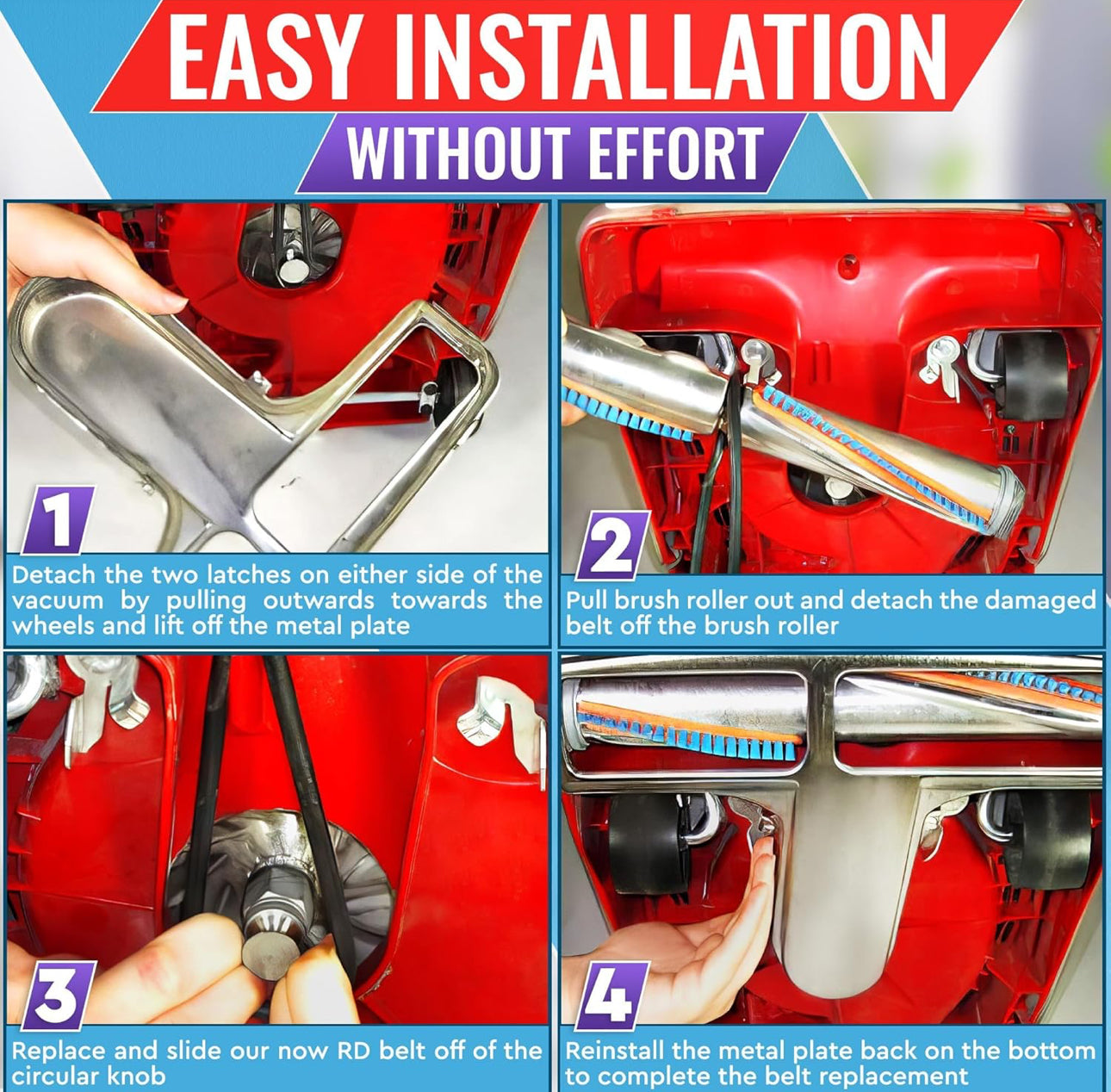 EASY INSTALLATION
WITHOUT EFFORT

1
Detach the two latches on either side of the vacuum by pulling outwards towards the wheels and lift off the metal plate

2
Pull brush roller out and detach the damaged belt off the brush roller

3
Replace and slide our now RD belt off of the circular knob

4
Reinstall the metal plate back on the bottom to complete the belt replacement