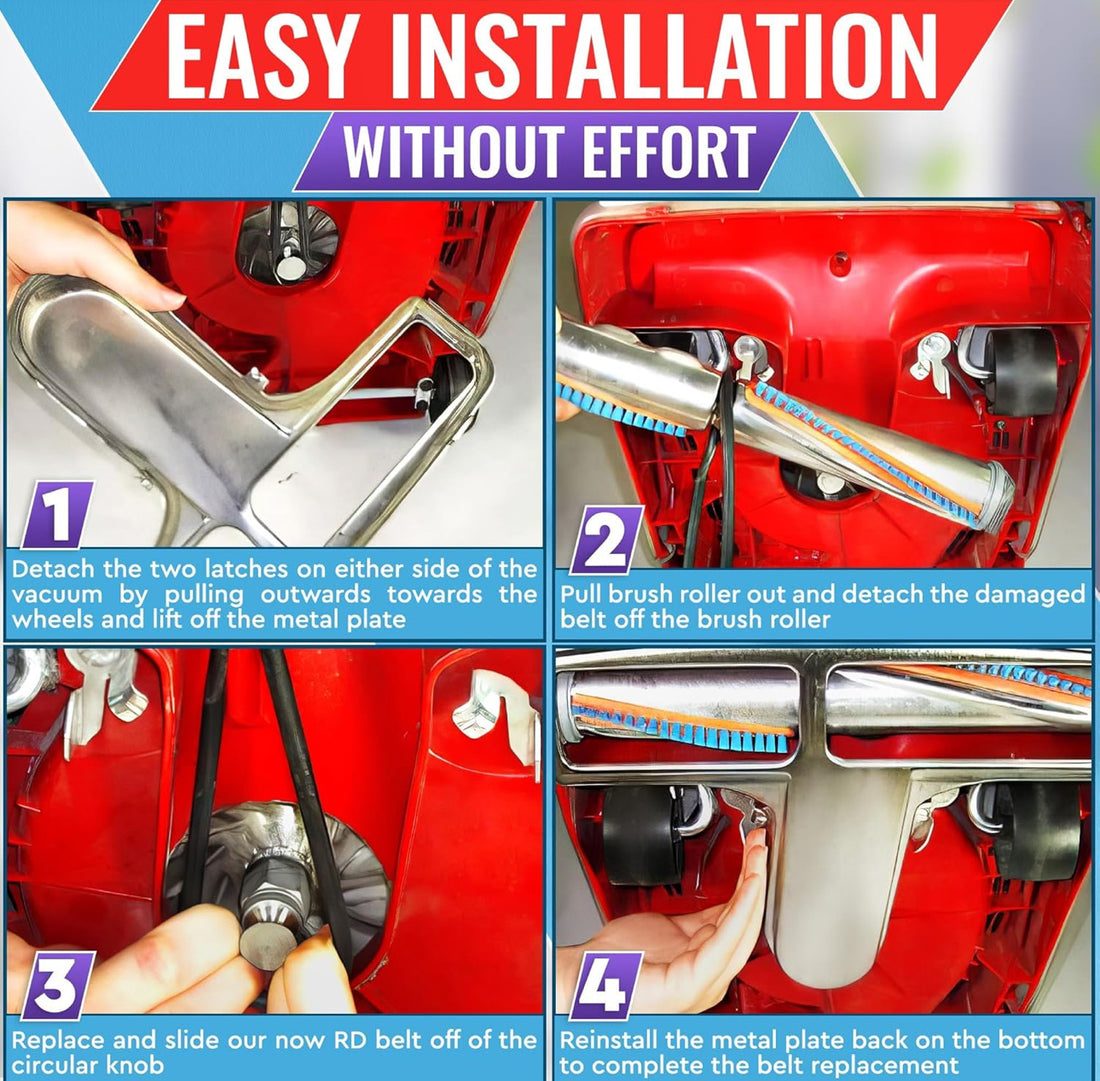 EASY INSTALLATION
WITHOUT EFFORT

1
Detach the two latches on either side of the vacuum by pulling outwards towards the wheels and lift off the metal plate

2
Pull brush roller out and detach the damaged belt off the brush roller

3
Replace and slide our now RD belt off of the circular knob

4
Reinstall the metal plate back on the bottom to complete the belt replacement